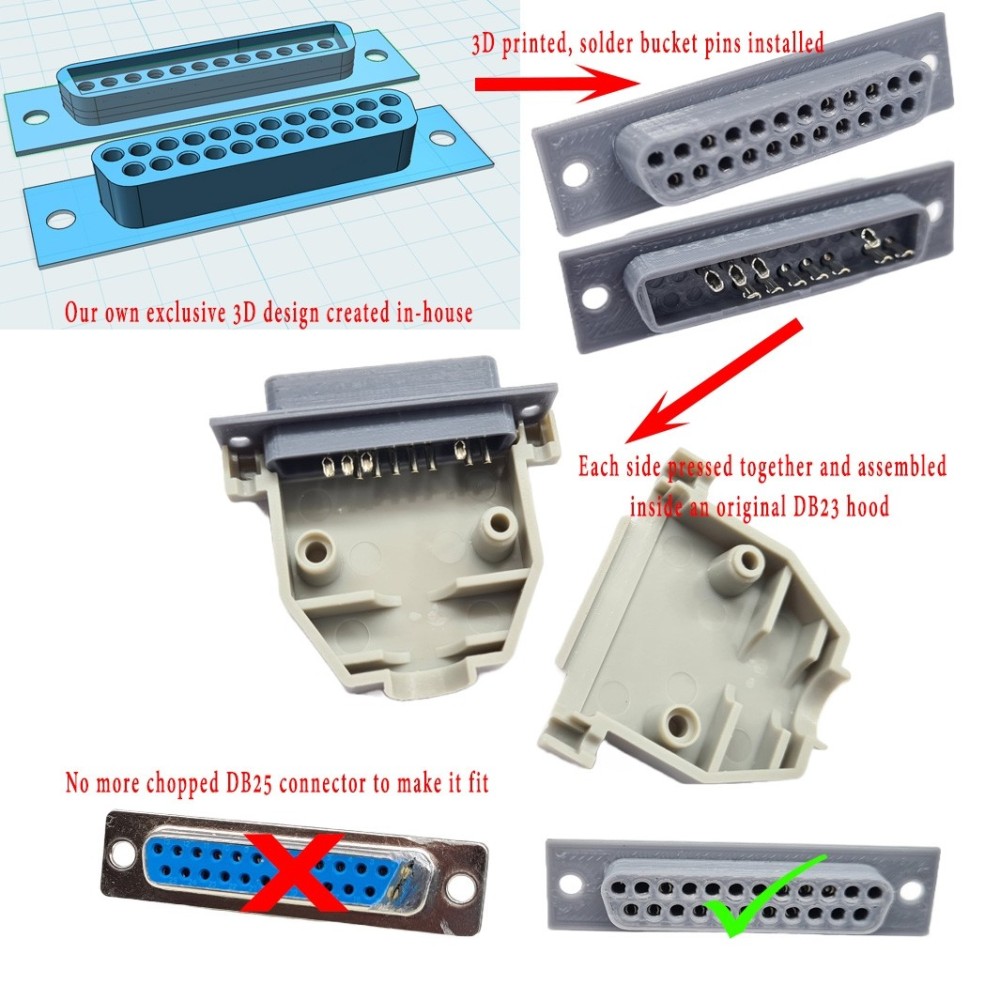 3D printed, solder bucket pins installed

Our own exclusive 3D design created in-house

Each side pressed together and assembled inside an original DB23 hood

No more chopped DB25 connector to make it fit